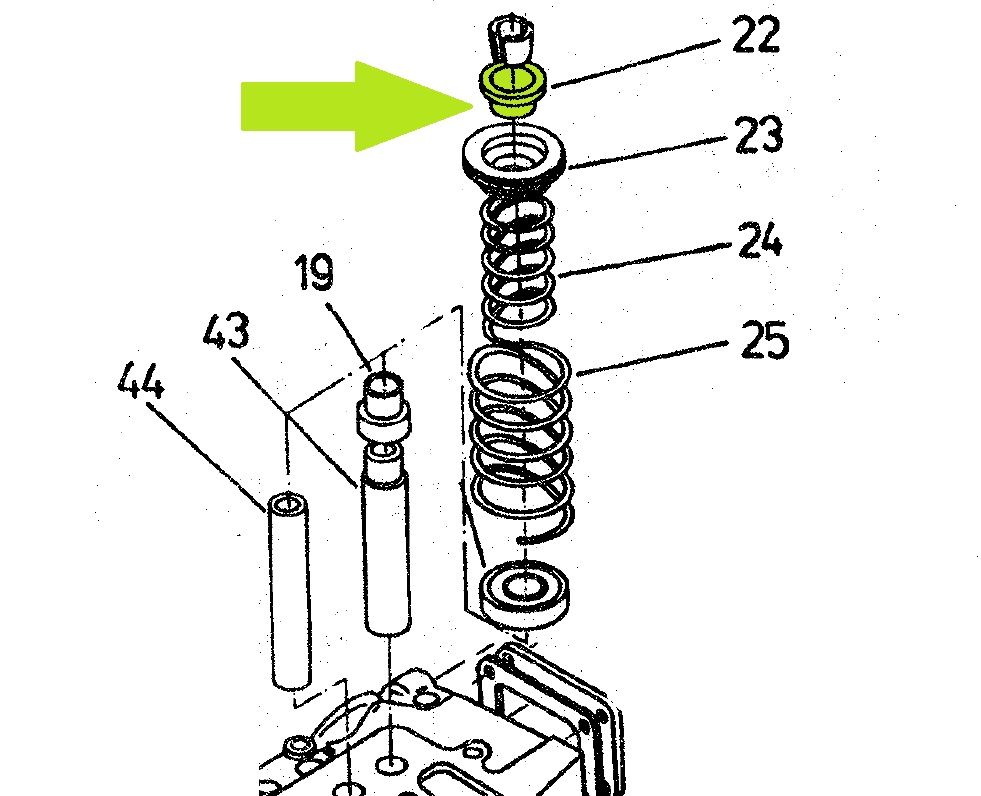 22
23
24
25
19
43
44