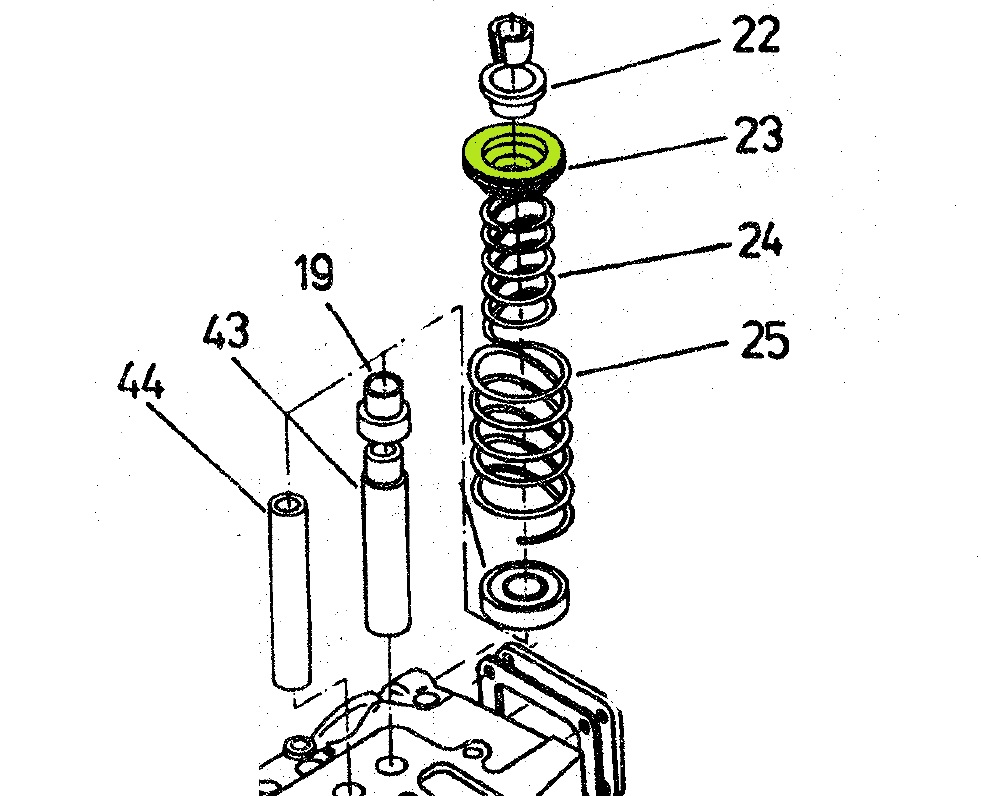 22
23
24
25
19
43
44