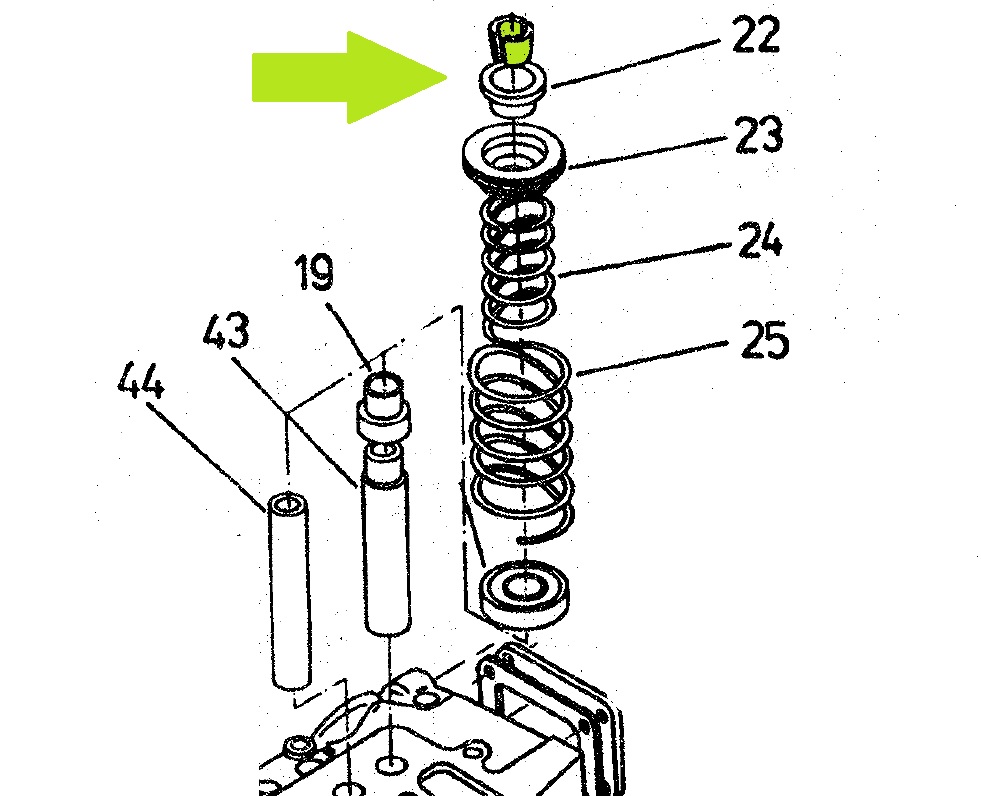 22
23
24
25
19
43
44