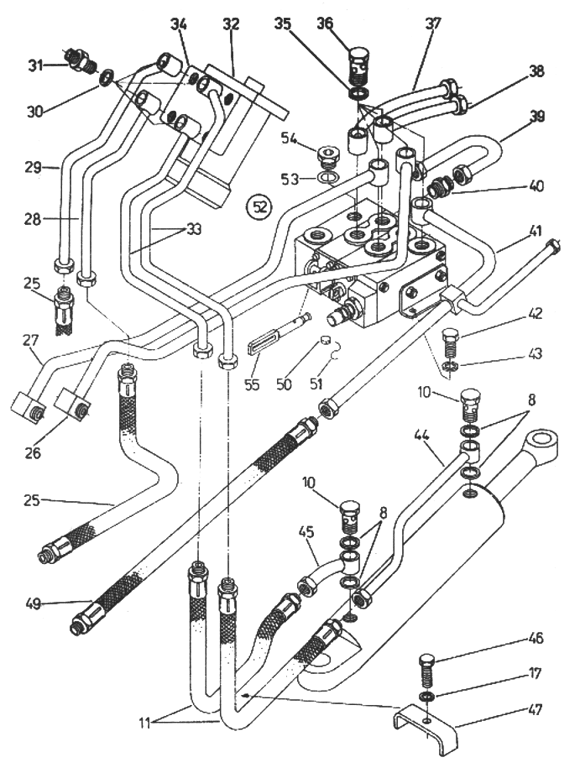 34
32
35
36
37
31
38
30
39
54
29
53
40
52
28
33
41
25
42
43
27
55
50
51
10
8
26
44
25
10
8
45
49
46
17
47
11