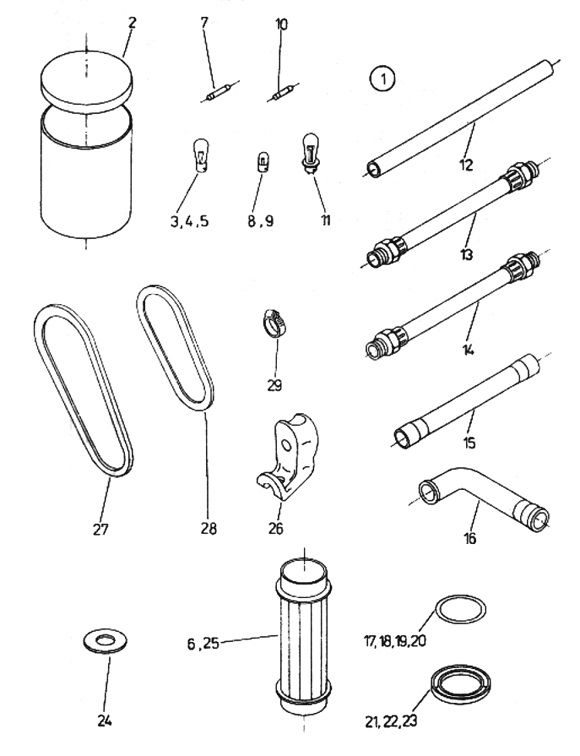 2
7
10
1
12
3, 4, 5
8, 9
11
13
14
29
15
27
28
26
16
6, 25
17, 18, 19, 20
24
21, 22, 23