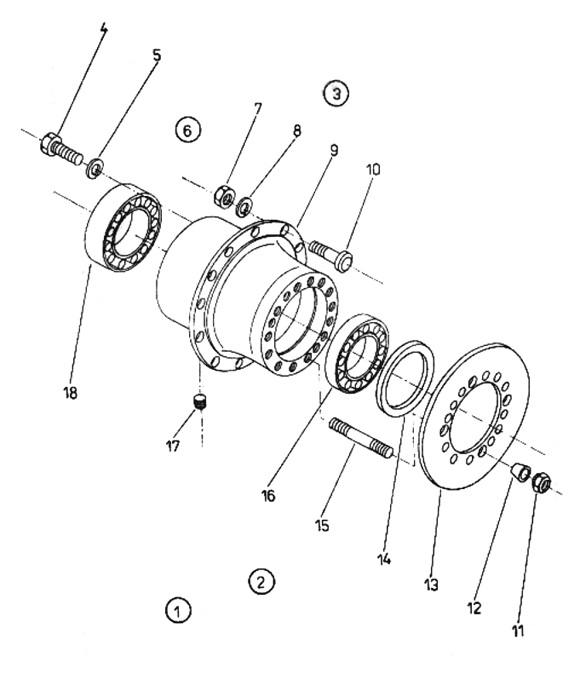 4
5
3
6
7
8
9
10
18
17
16
15
14
13
12
11
2
1