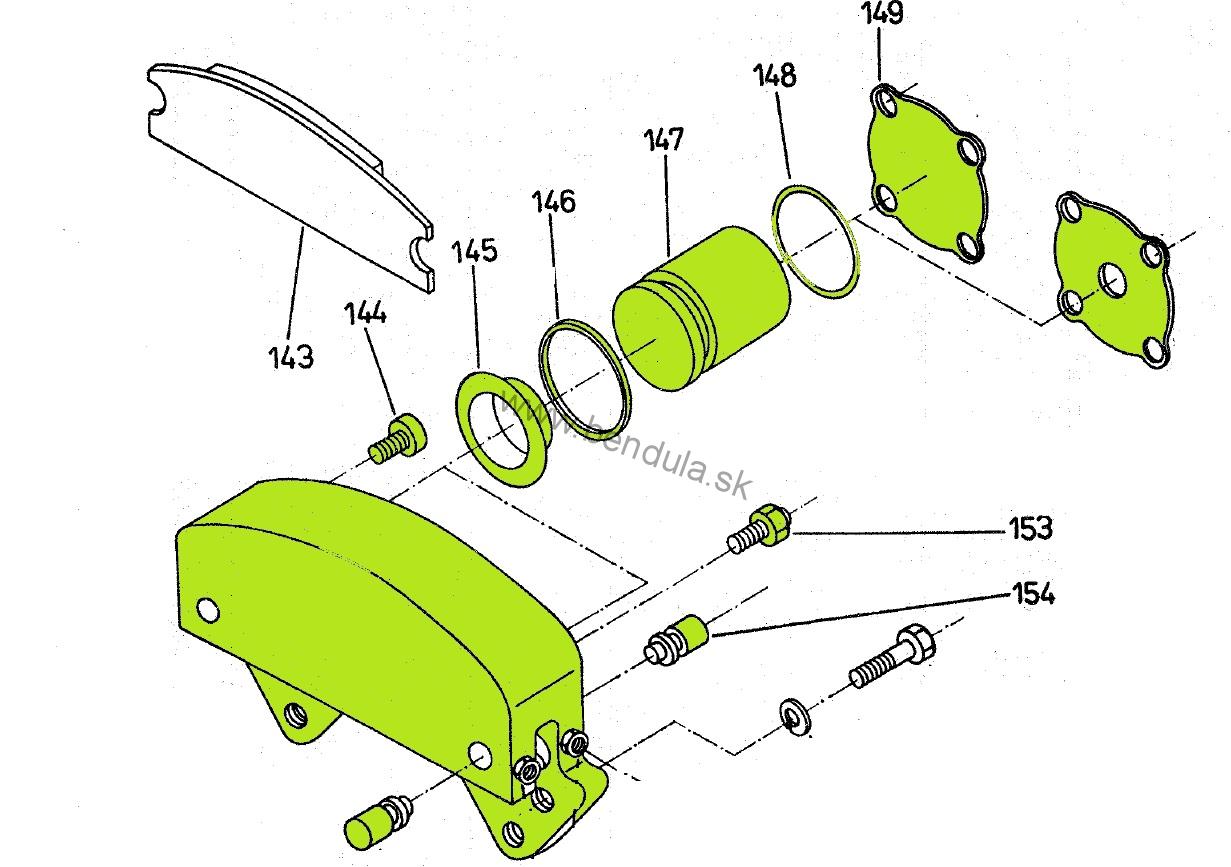 149
148
147
146
145
144
143
www.bendula.sk
153
154