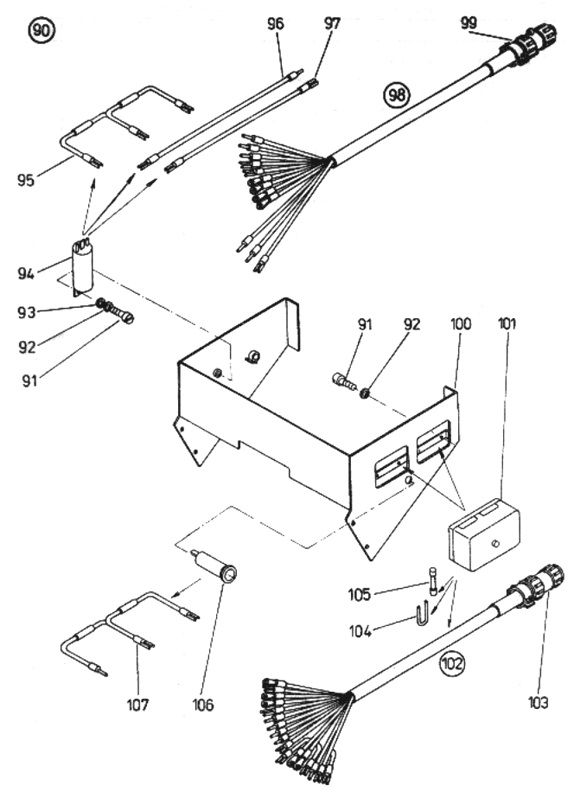 90
96
97
99
98
95
94
93
92
91
91
92
100
101
105
104
102
103
107
106