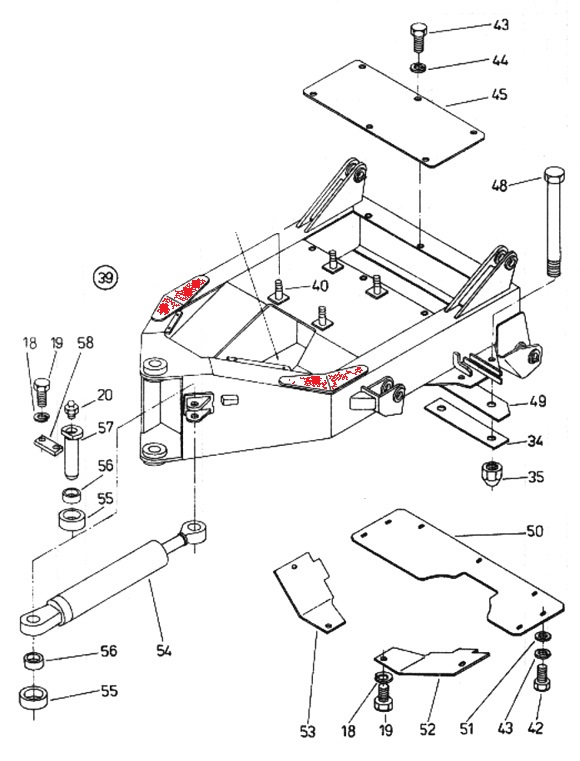 43
44
45
48
39
40
18
19
58
20
57
56
55
49
34
35
50
54
56
55
53
18
19
52
51
43
42