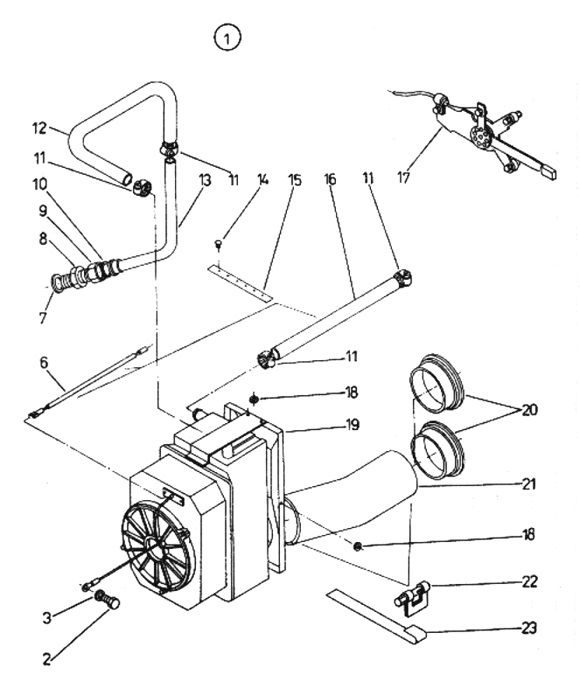 1

12
11
10
9
8
7
13
11
14
15
16
11
17
6
11
18
19
20
21
18
22
23
3
2