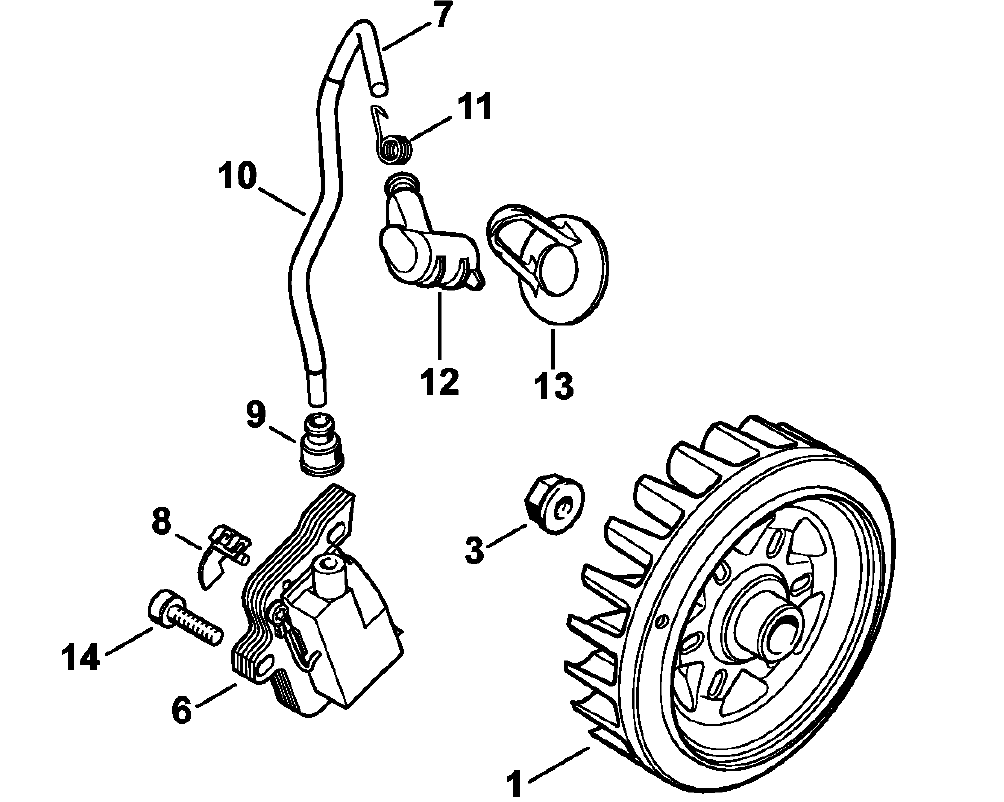 7
11
10
12
13
9
8
3
14
6
1