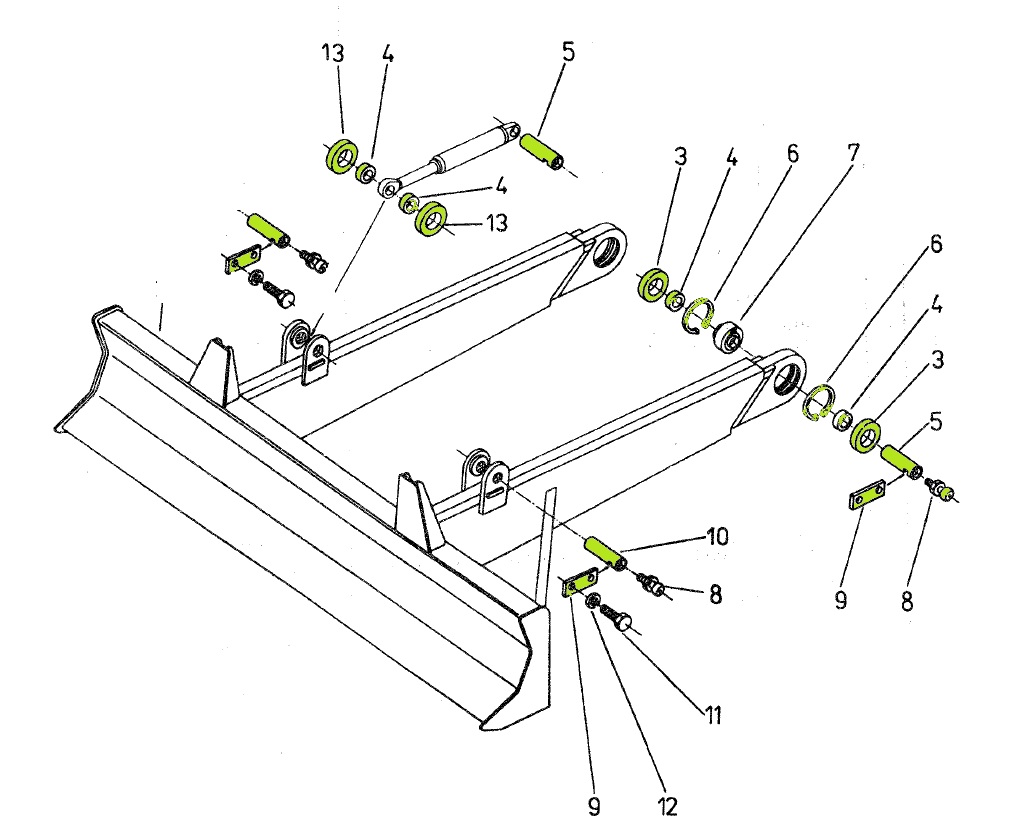 13
4
5
4
13
3
4
6
7
6
4
3
5
10
8
9
8
11
9
12