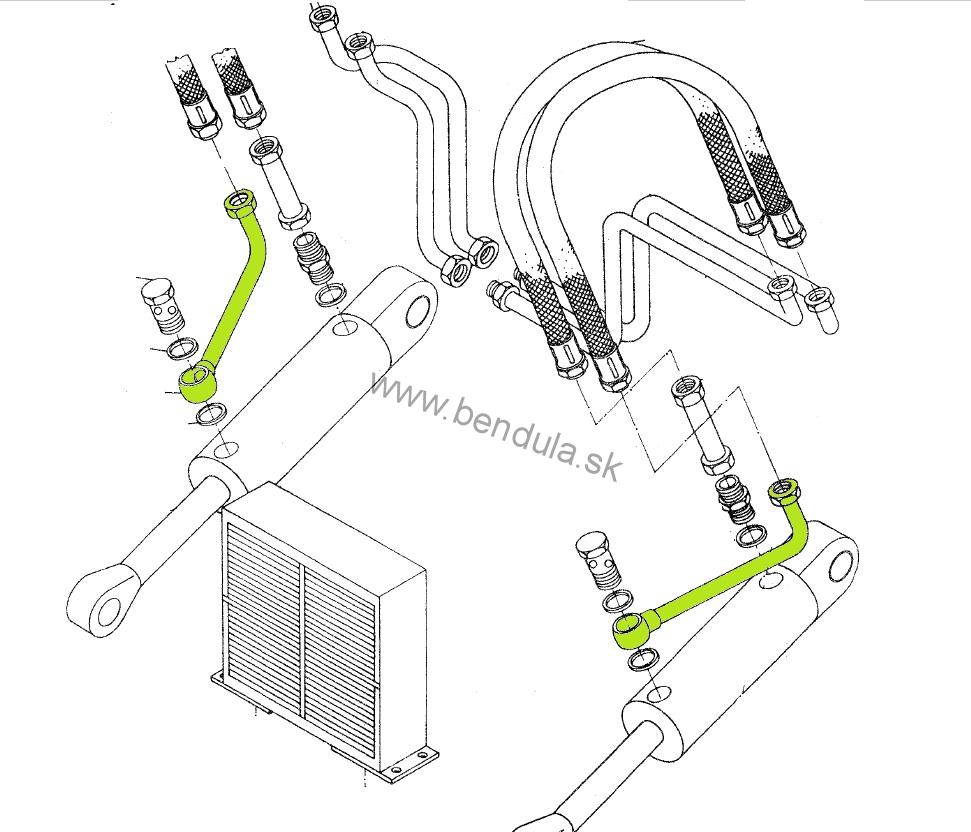 www.bendula.sk